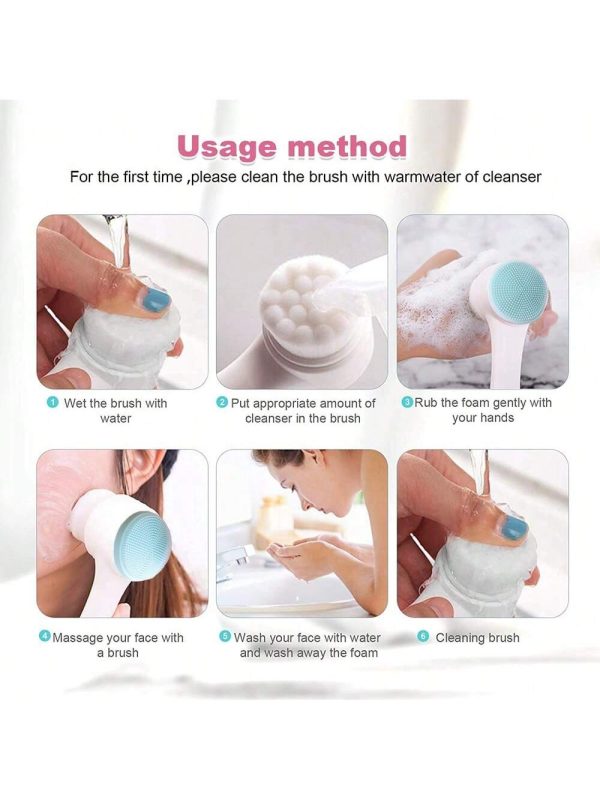 Usage method
For the first time ,please clean the brush with warmwater of cleanser

1 Wet the brush with water

2 Put appropriate amount of cleanser in the brush

3 Rub the foam gently with your hands

4 Massage your face with a brush

5 Wash your face with water and wash away the foam

6 Cleaning brush