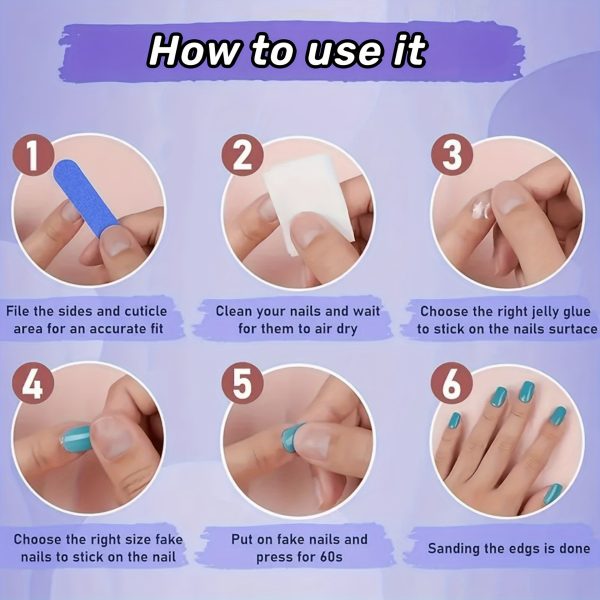 How to use it

1

File the sides and cuticle area for an accurate fit

2

Clean your nails and wait for them to air dry

3

Choose the right jelly glue to stick on the nails surface

4

Choose the right size fake nails to stick on the nail

5

Put on fake nails and press for 60s

6

Sanding the edgs is done