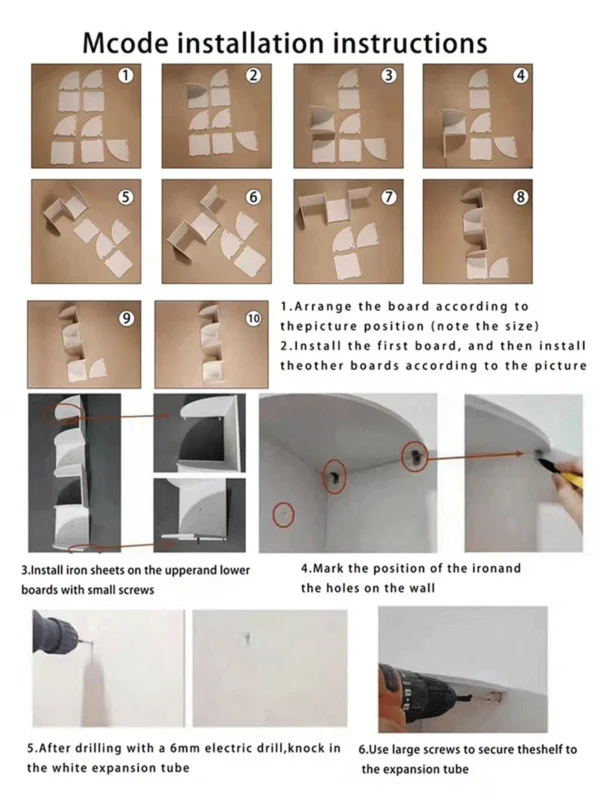 Mcode installation instructions

1

2

3

4

5

6

7

8

9

10

1.Arrange the board according to thepicture position (note the size)
2.Install the first board, and then install theother boards according to the picture

3.Install iron sheets on the upperand lower boards with small screws

4.Mark the position of the ironand the holes on the wall

5.After drilling with a 6mm electric drill,knock in the white expansion tube

6.Use large screws to secure theshelf to the expansion tube